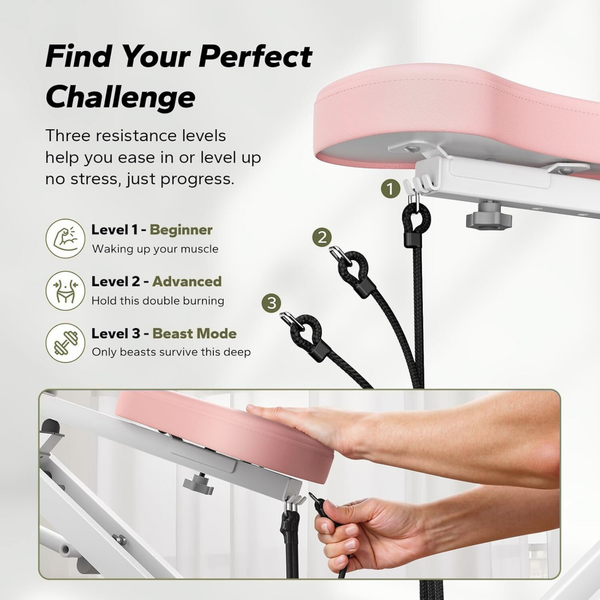 Find Your Perfect Challenge

Three resistance levels help you ease in or level up no stress, just progress.

Level 1 - Beginner
Waking up your muscle

Level 2 - Advanced
Hold this double burning

Level 3 - Beast Mode
Only beasts survive this deep

1

2

3