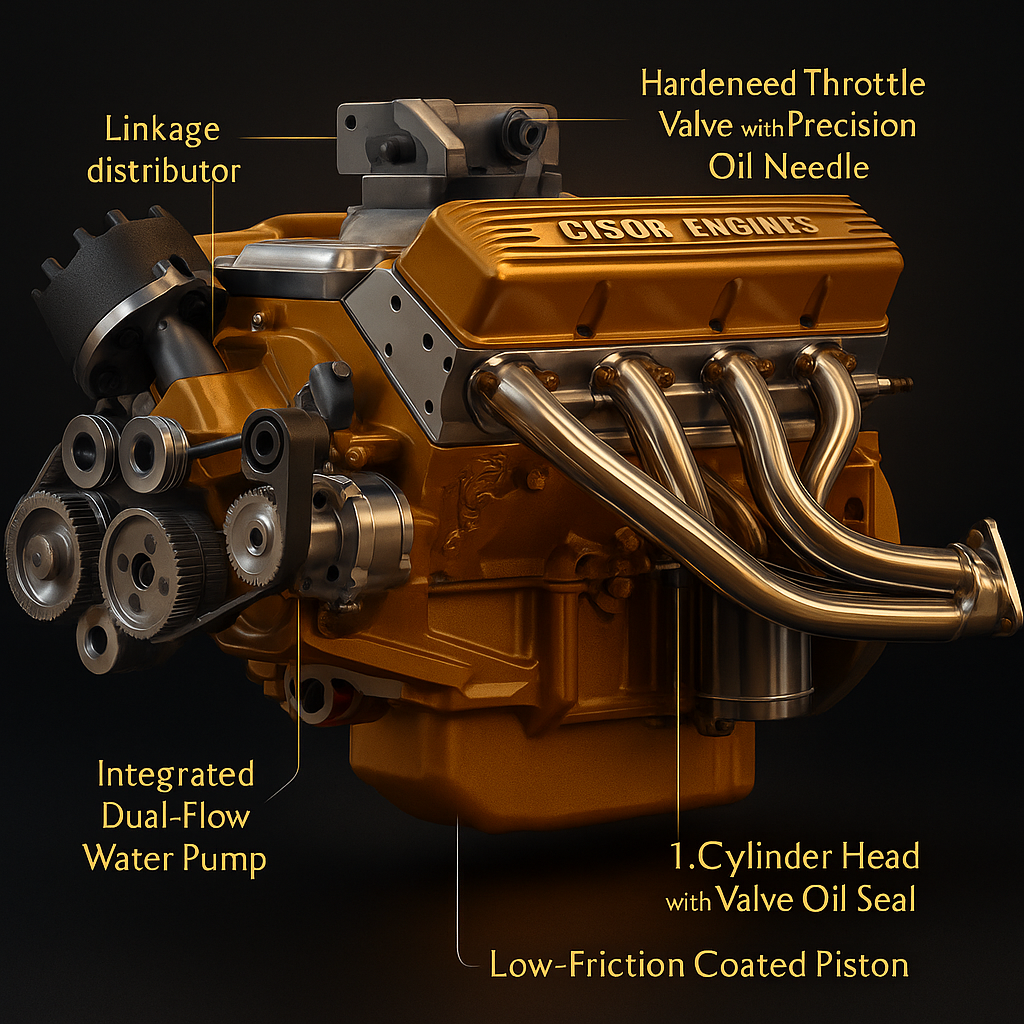 Linkage distributor

Hardeneed Throttle Valve with Precision Oil Needle

CISOR ENGINES

Integrated Dual-Flow Water Pump

1.Cylinder Head with Valve Oil Seal

Low-Friction Coated Piston