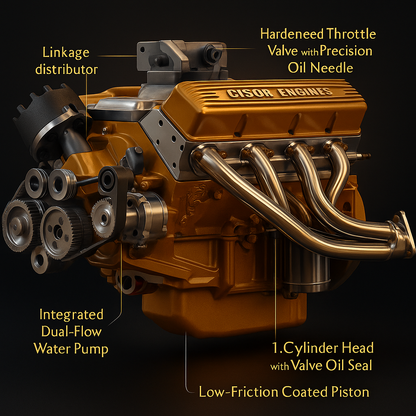 Linkage distributor

Hardeneed Throttle Valve with Precision Oil Needle

CISOR ENGINES

Integrated Dual-Flow Water Pump

1.Cylinder Head with Valve Oil Seal

Low-Friction Coated Piston